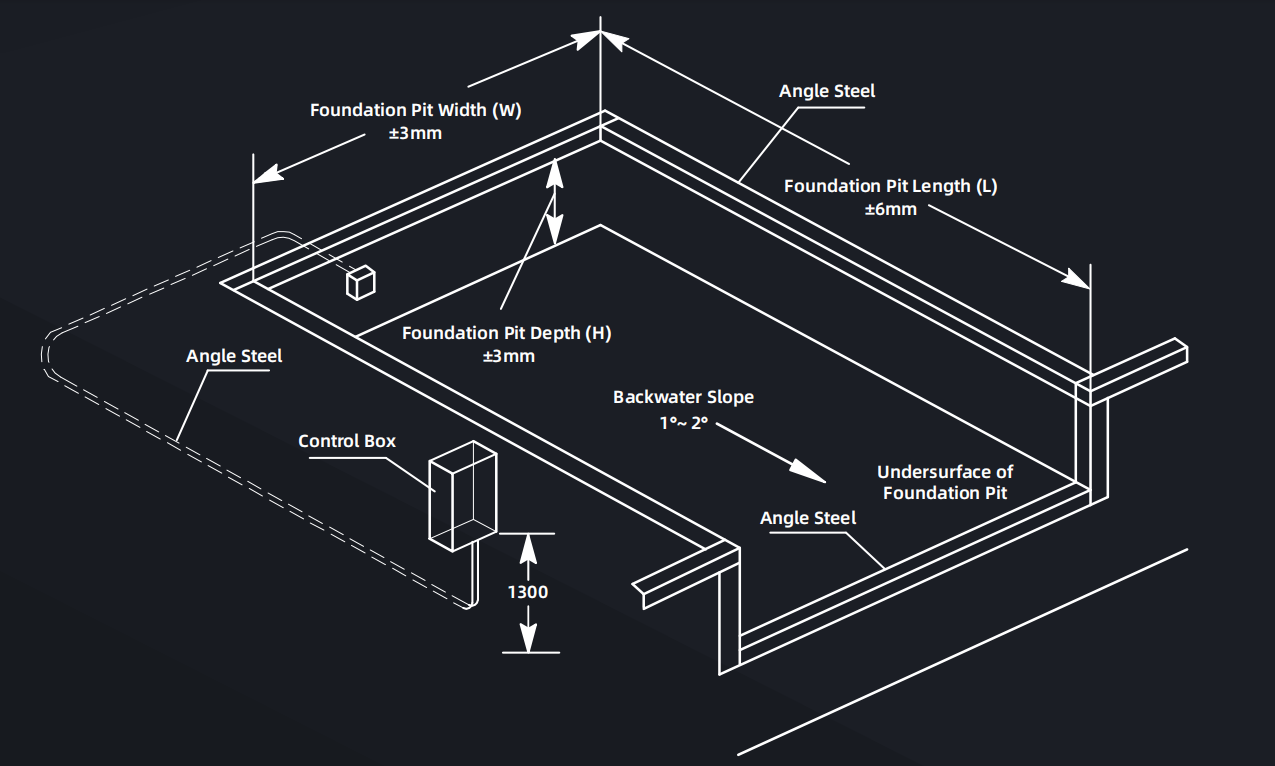 Foundation Pit Width (W)
±3mm

Angle Steel

Foundation Pit Length (L)
±6mm

Foundation Pit Depth (H)
±3mm

Angle Steel

Backwater Slope
1°~ 2°

Control Box

Undersurface of
Foundation Pit

Angle Steel

1300